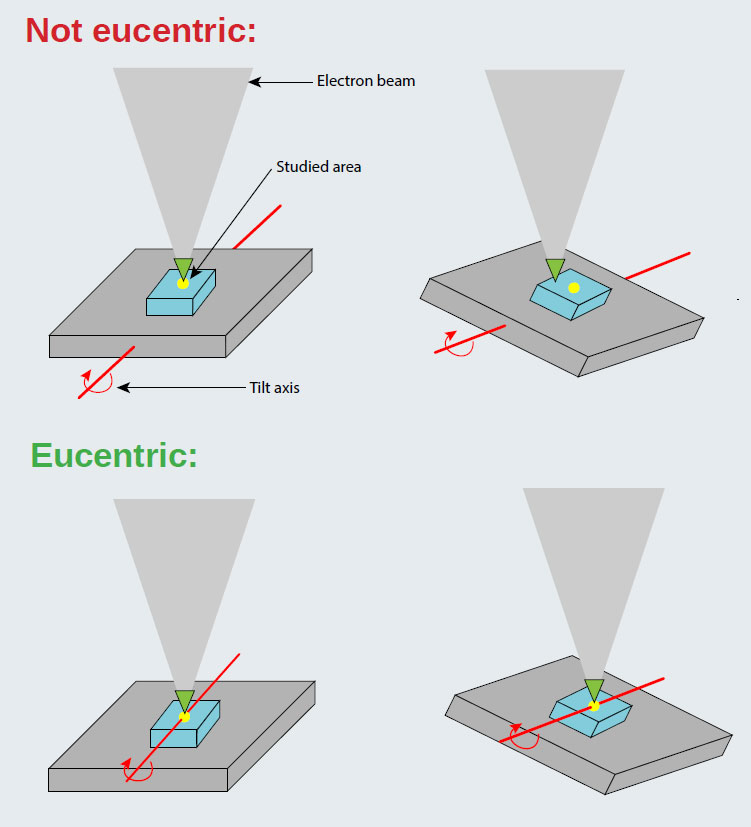 Not eucentric:

Electron beam

Studied area

Tilt axis

Eucentric: